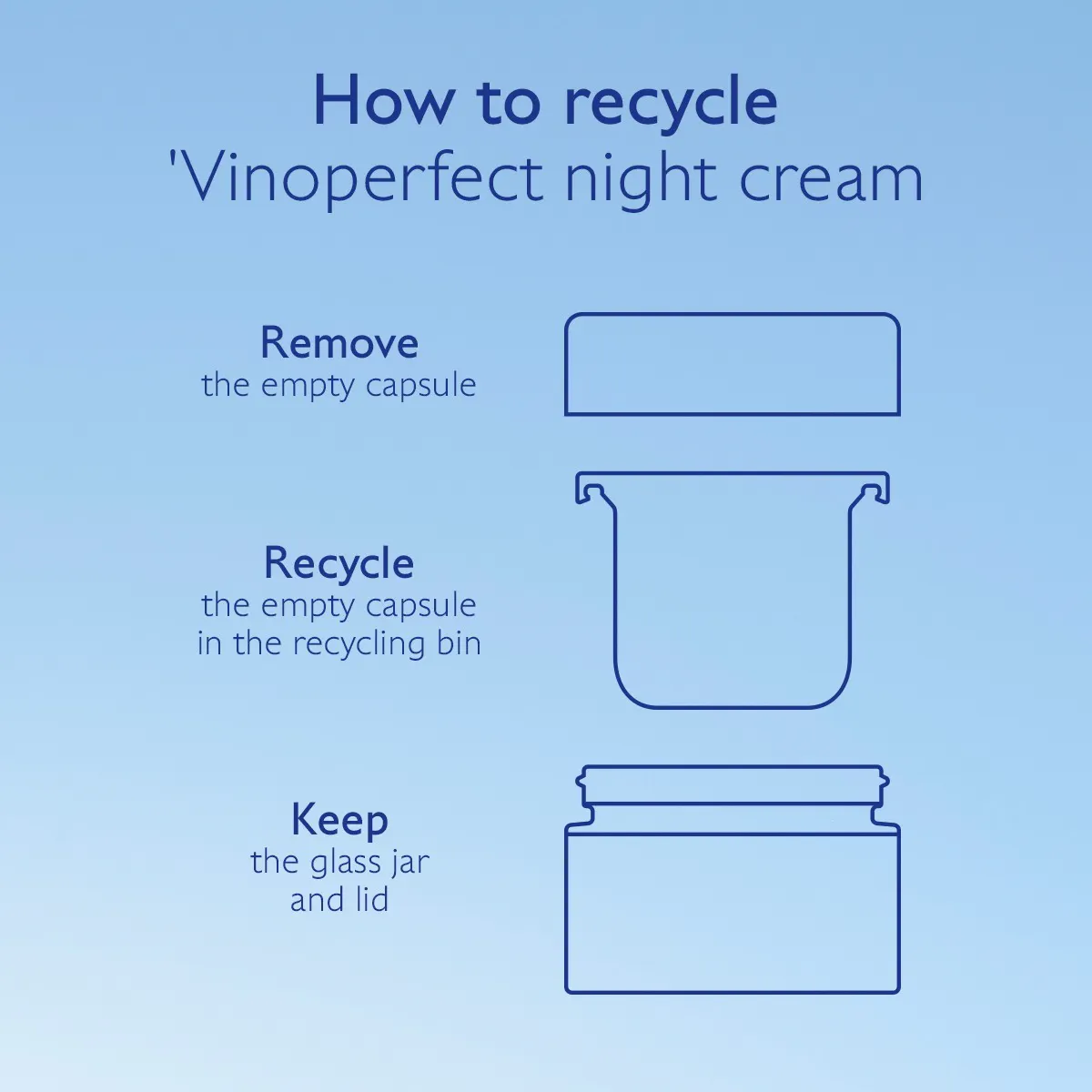 How to recycle
'Vinoperfect night cream

Remove
the empty capsule

Recycle
the empty capsule
in the recycling bin

Keep
the glass jar
and lid