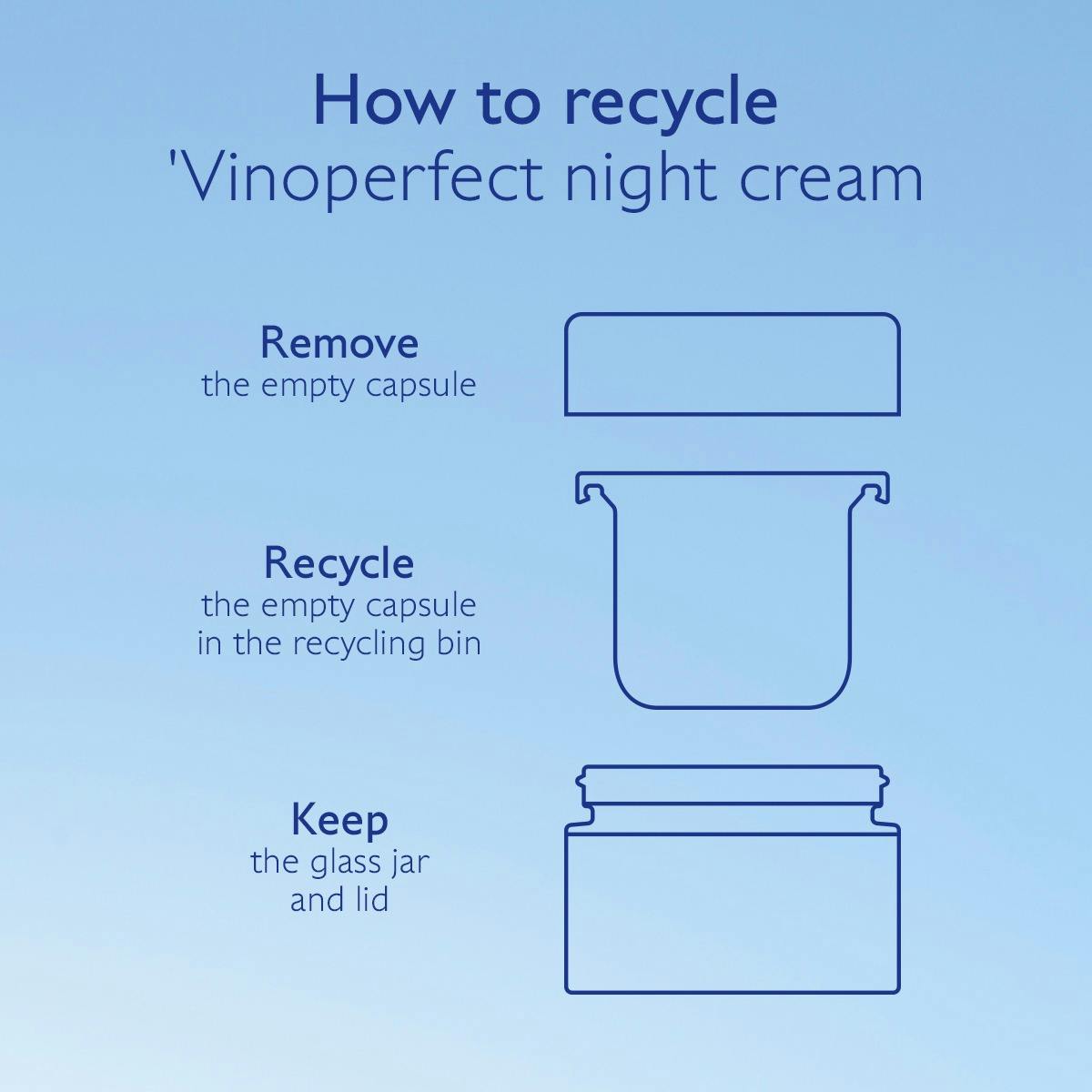 How to recycle
'Vinoperfect night cream

Remove
the empty capsule

Recycle
the empty capsule in the recycling bin

Keep
the glass jar and lid