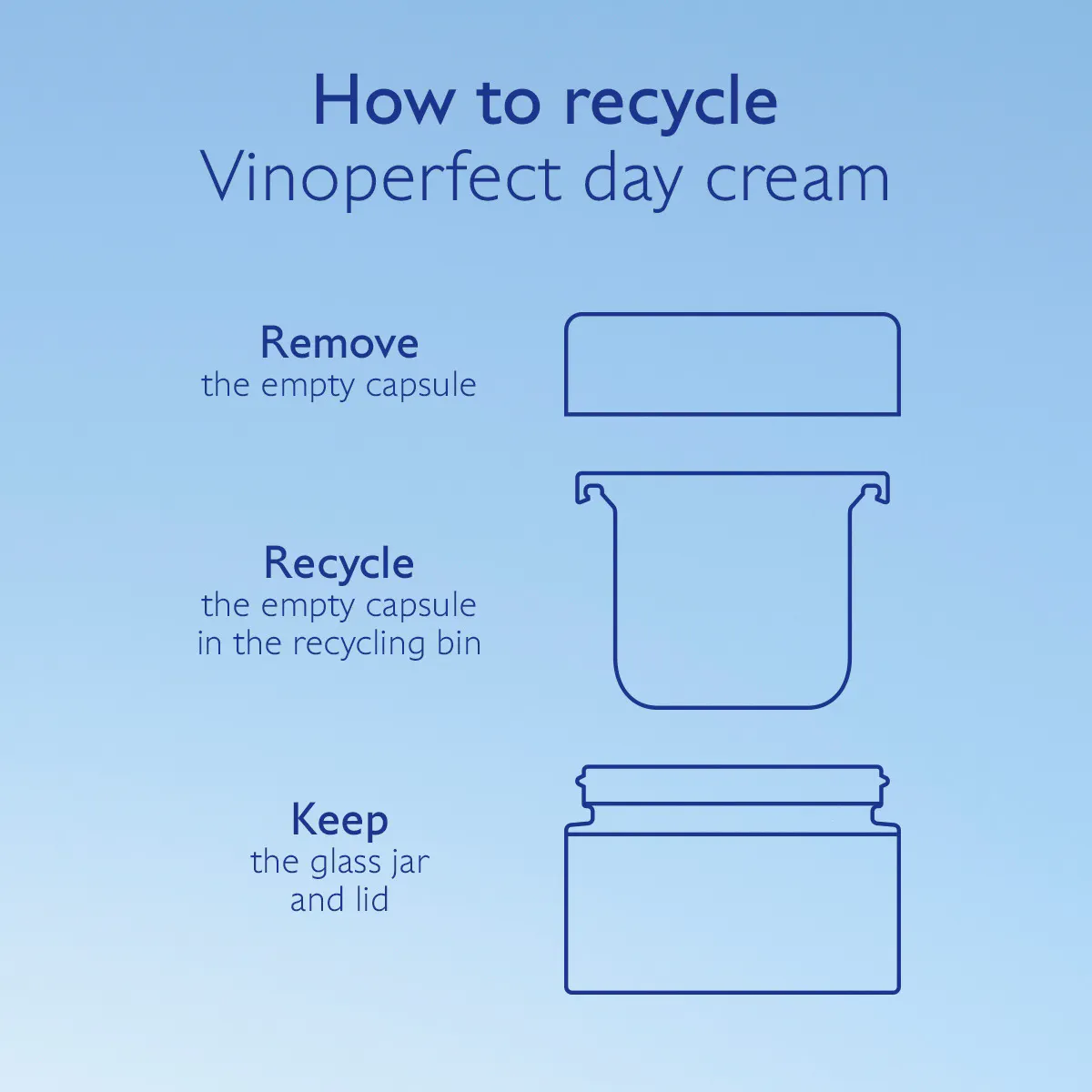 How to recycle
Vinoperfect day cream

Remove
the empty capsule

Recycle
the empty capsule
in the recycling bin

Keep
the glass jar
and lid