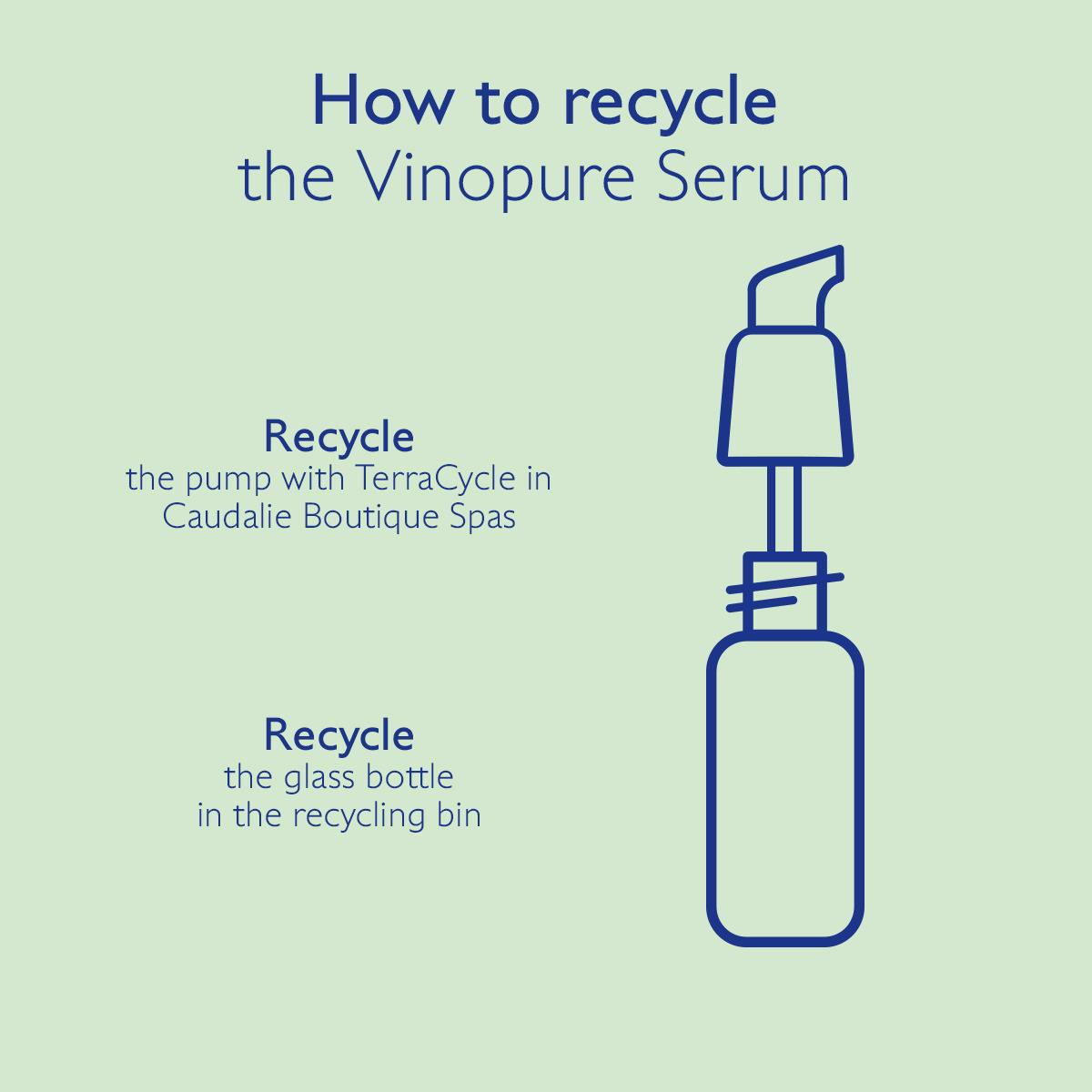 How to recycle
the Vinopure Serum

Recycle
the pump with TerraCycle in Caudalie Boutique Spas

Recycle
the glass bottle in the recycling bin