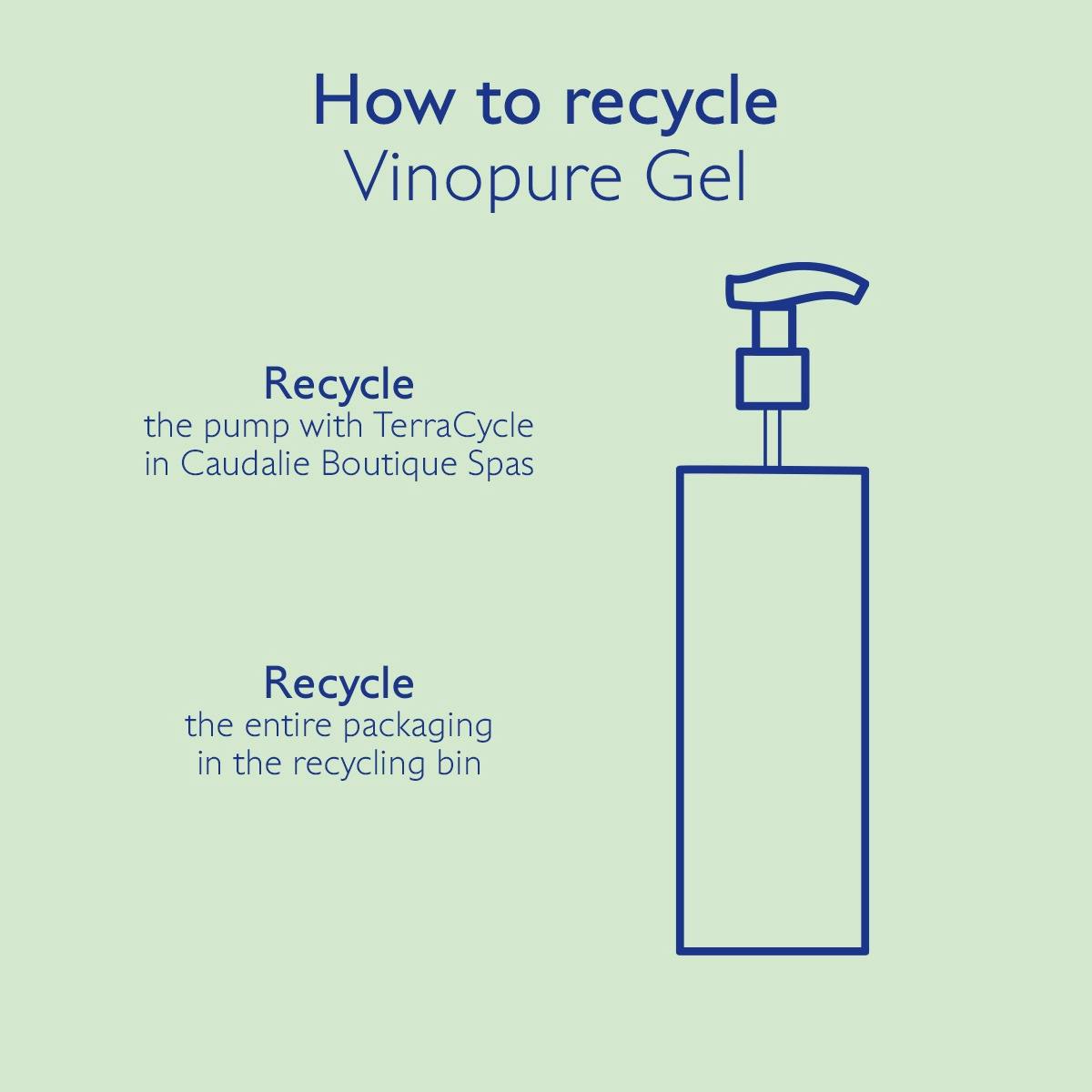 How to recycle
Vinopure Gel

Recycle
the pump with TerraCycle in Caudalie Boutique Spas

Recycle
the entire packaging in the recycling bin