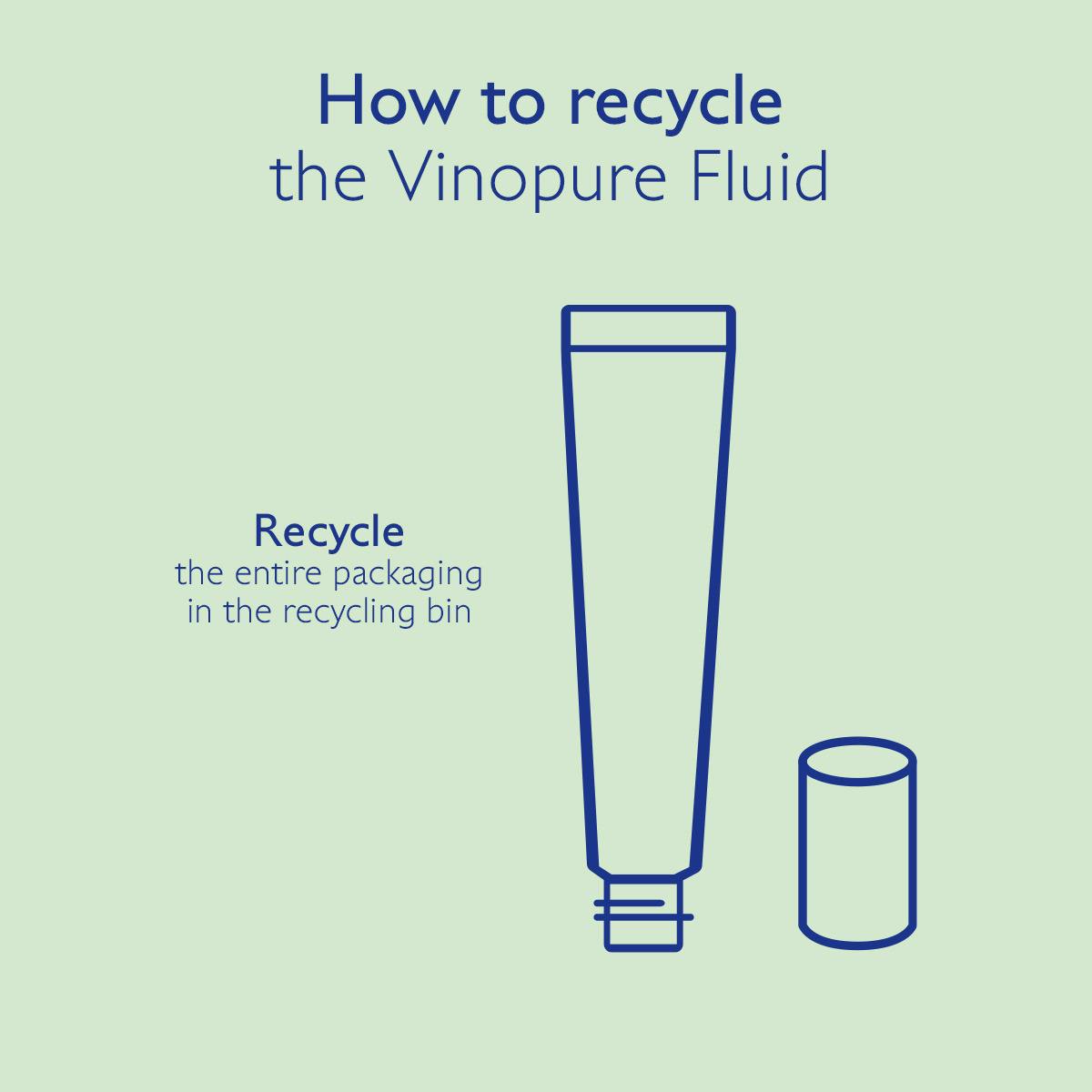 How to recycle
the Vinopure Fluid

Recycle
the entire packaging in the recycling bin